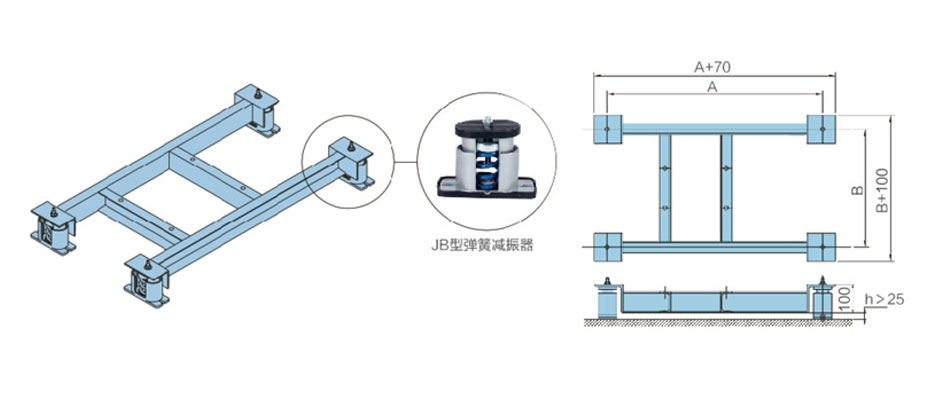 JB型弹簧减振器

A+70

A

B

B+100

100

h > 25